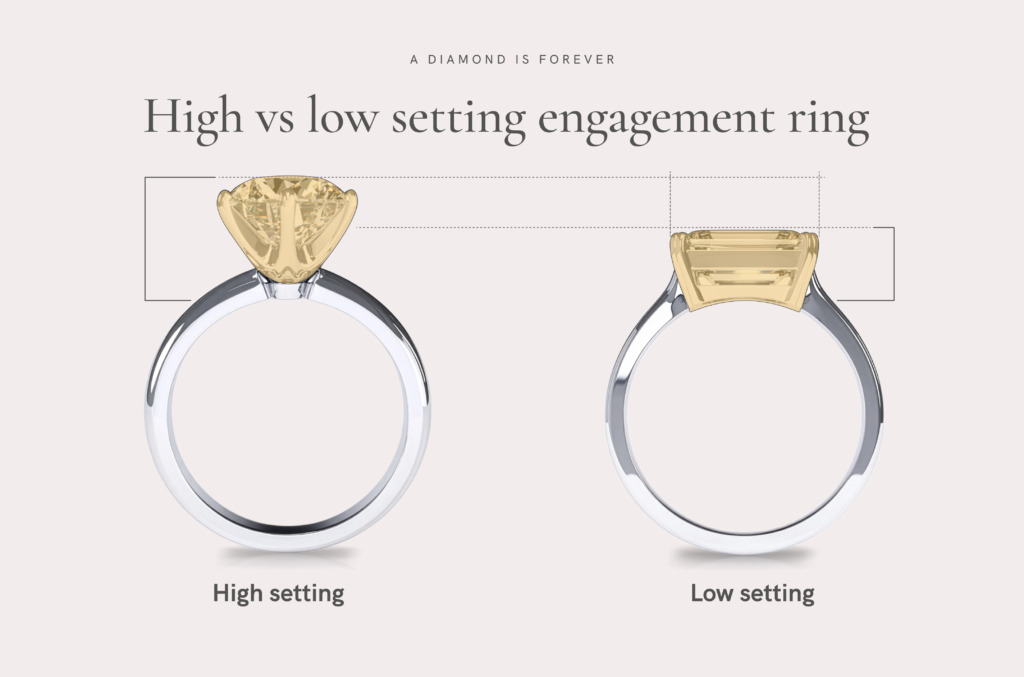 A DIAMOND IS FOREVER

High vs low setting engagement ring

High setting

Low setting