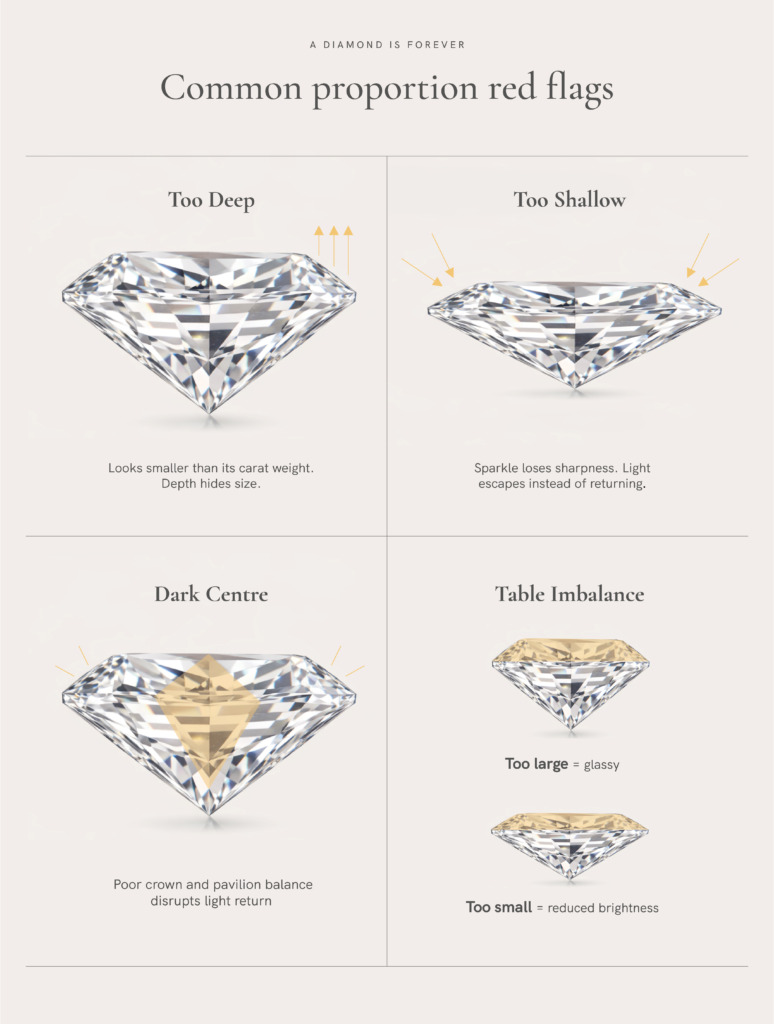 A DIAMOND IS FOREVER

Common proportion red flags

Too Deep

Looks smaller than its carat weight. Depth hides size.

Too Shallow

Sparkle loses sharpness. Light escapes instead of returning.

Dark Centre

Poor crown and pavilion balance disrupts light return

Table Imbalance

Too large = glassy

Too small = reduced brightness